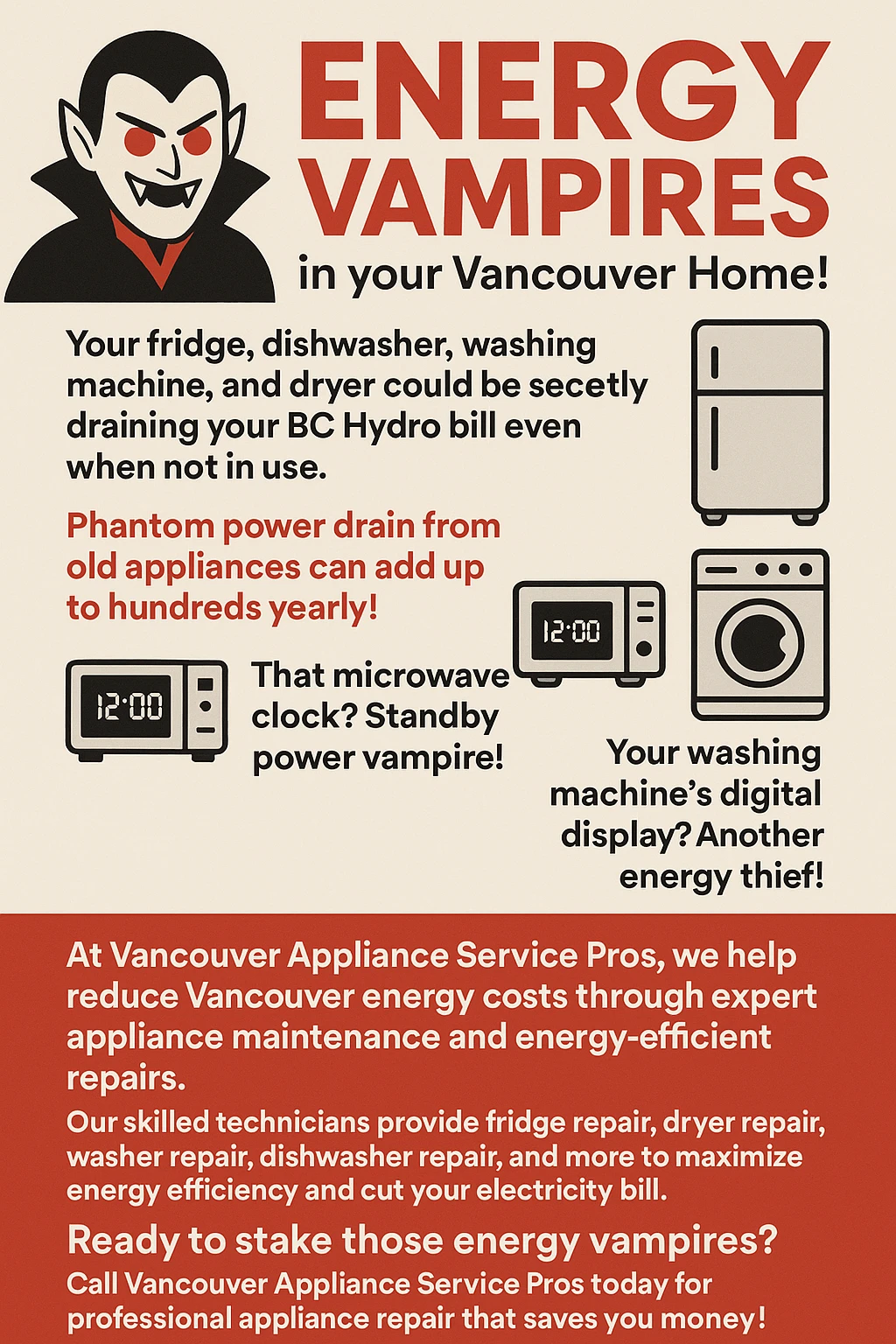 ENERGY VAMPIRES

in your Vancouver Home!

Your fridge, dishwasher, washing machine, and dryer could be secetly draining your BC Hydro bill even when not in use.

Phantom power drain from old appliances can add up to hundreds yearly!

12:00

12:00

That microwave clock? Standby power vampire!

Your washing machine's digital display? Another energy thief!

At Vancouver Appliance Service Pros, we help reduce Vancouver energy costs through expert appliance maintenance and energy-efficient repairs.

Our skilled technicians provide fridge repair, dryer repair, washer repair, dishwasher repair, and more to maximize energy efficiency and cut your electricity bill.

Ready to stake those energy vampires?

Call Vancouver Appliance Service Pros today for professional appliance repair that saves you money!