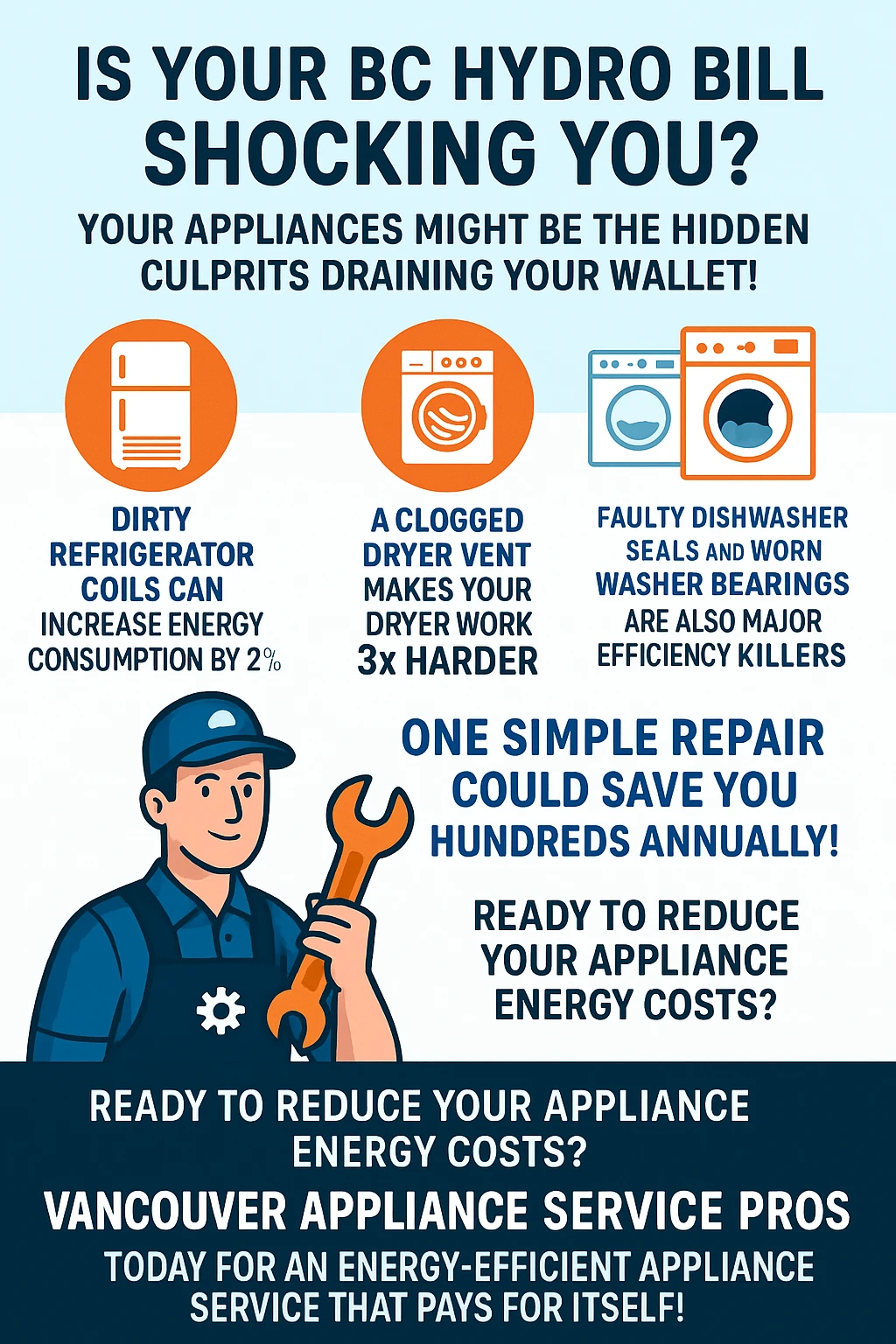 IS YOUR BC HYDRO BILL SHOCKING YOU?

YOUR APPLIANCES MIGHT BE THE HIDDEN CULPRITS DRAINING YOUR WALLET!

DIRTY REFRIGERATOR COILS CAN INCREASE ENERGY CONSUMPTION BY 2%

A CLOGGED DRYER VENT MAKES YOUR DRYER WORK 3x HARDER

FAULTY DISHWASHER SEALS AND WORN WASHER BEARINGS ARE ALSO MAJOR EFFICIENCY KILLERS

ONE SIMPLE REPAIR COULD SAVE YOU HUNDREDS ANNUALLY!

READY TO REDUCE YOUR APPLIANCE ENERGY COSTS?

READY TO REDUCE YOUR APPLIANCE ENERGY COSTS?

VANCOUVER APPLIANCE SERVICE PROS

TODAY FOR AN ENERGY-EFFICIENT APPLIANCE SERVICE THAT PAYS FOR ITSELF!