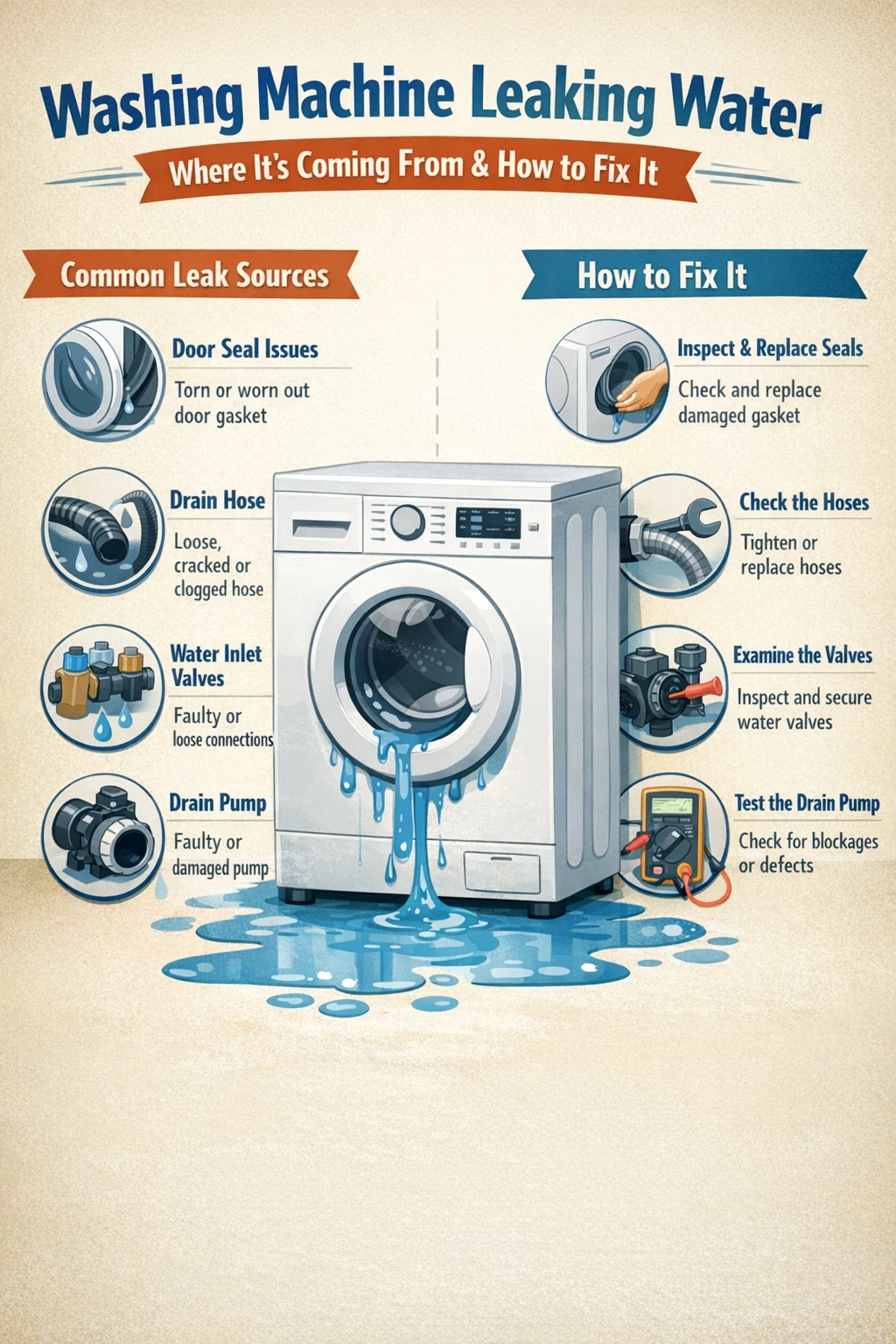 Washing Machine Leaking Water

Where It's Coming From & How to Fix It

Common Leak Sources

Door Seal Issues
Torn or worn out door gasket

Drain Hose
Loose, cracked or clogged hose

Water Inlet Valves
Faulty or loose connections

Drain Pump
Faulty or damaged pump

How to Fix It

Inspect & Replace Seals
Check and replace damaged gasket

Check the Hoses
Tighten or replace hoses

Examine the Valves
Inspect and secure water valves

Test the Drain Pump
Check for blockages or defects