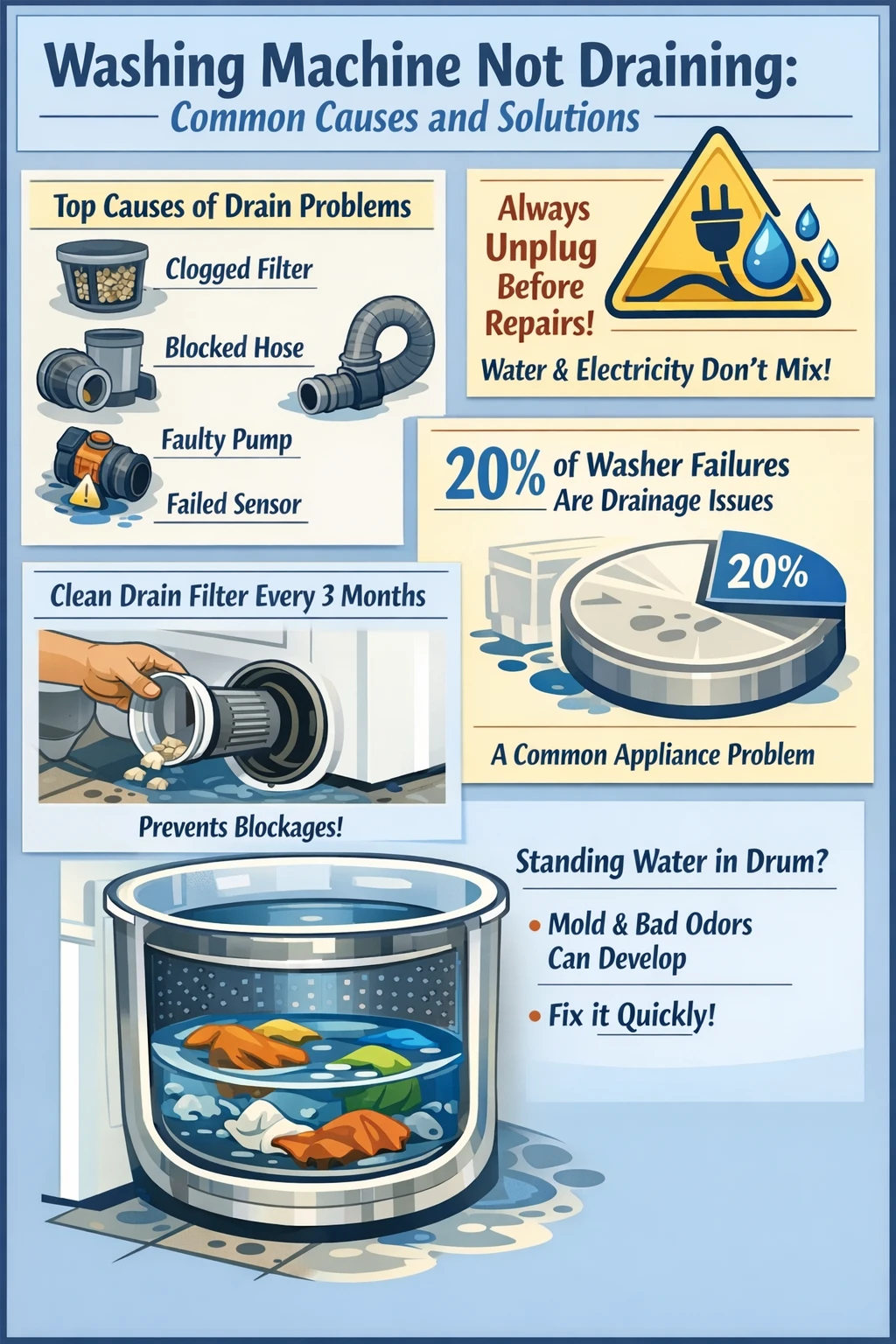 Washing Machine Not Draining:
Common Causes and Solutions

Top Causes of Drain Problems

Clogged Filter

Blocked Hose

Faulty Pump

Failed Sensor

Always Unplug Before Repairs!

Water & Electricity Don't Mix!

20% of Washer Failures Are Drainage Issues

20%

A Common Appliance Problem

Clean Drain Filter Every 3 Months

Prevents Blockages!

Standing Water in Drum?

• Mold & Bad Odors Can Develop

• Fix it Quickly!